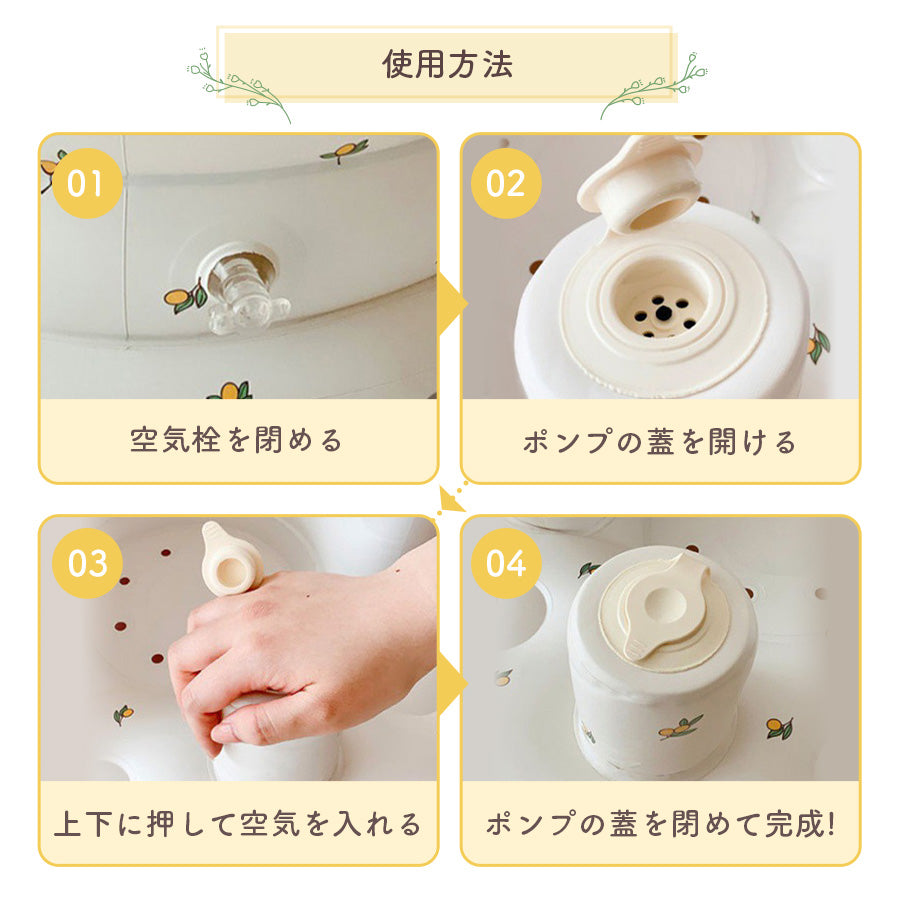 使用方法

01

空気栓を閉める

02

ポンプの蓋を開ける

03

上下に押して空気を入れる

04

ポンプの蓋を閉めて完成!