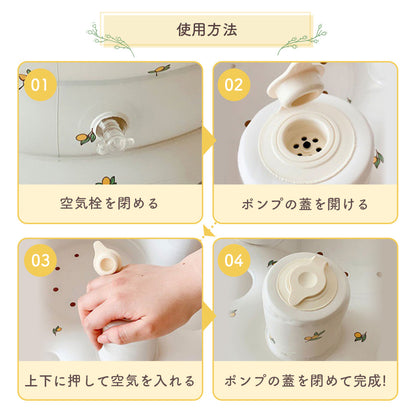 使用方法

01

空気栓を閉める

02

ポンプの蓋を開ける

03

上下に押して空気を入れる

04

ポンプの蓋を閉めて完成!