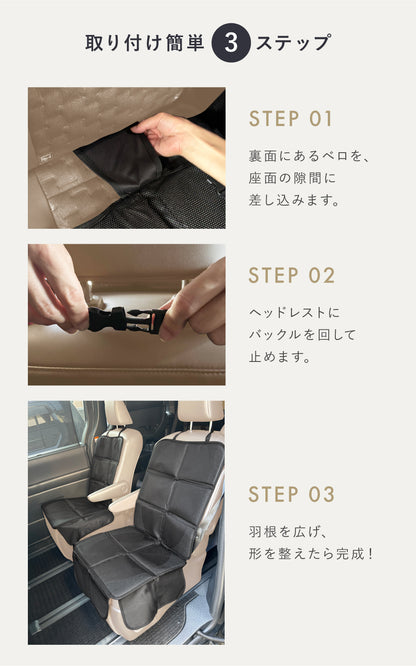 取り付け簡単 3 ステップ

STEP 01

裏面にあるベロを、座面の隙間に差し込みます。

STEP 02

ヘッドレストにバックルを回して止めます。

STEP 03

羽根を広げ、形を整えたら完成！