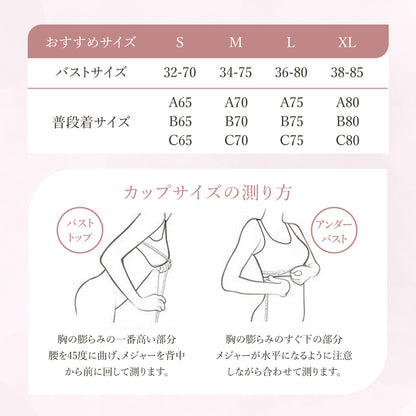 | おすすめサイズ | S | M | L | XL |
|---|---|---|---|---|
| バストサイズ | 32-70 | 34-75 | 36-80 | 38-85 |
| 普段着サイズ | A65 B65 C65 | A70 B70 C70 | A75 B75 C75 | A80 B80 C80 |

カップサイズの測り方

バストトップ

アンダーバスト

胸の膨らみの一番高い部分
腰を45度に曲げ、メジャーを背中から前に回して測ります。

胸の膨らみのすぐ下の部分
メジャーが水平になるように注意しながら合わせて測ります。